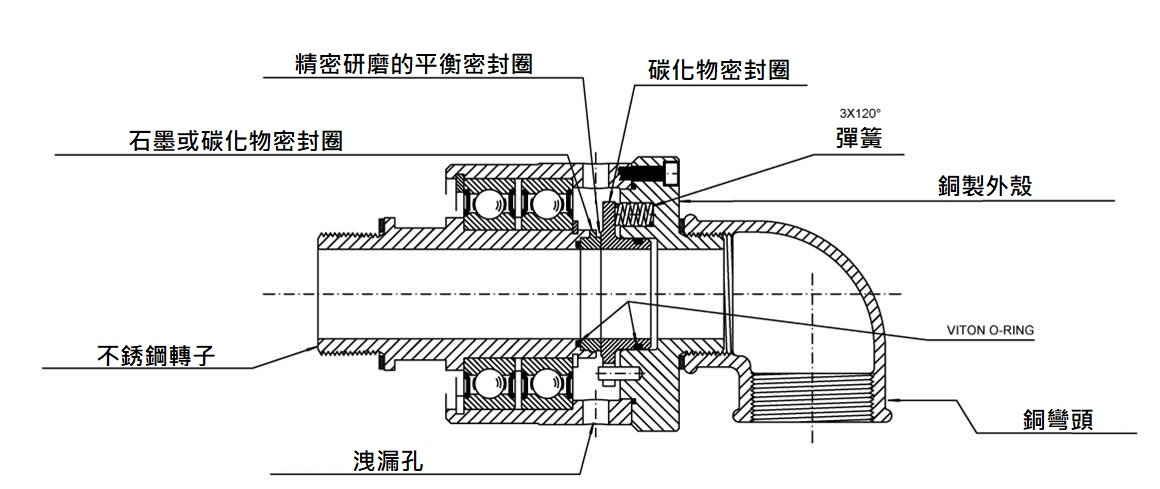 精密研磨的平衡密封圈
碳化物密封圈
石墨或碳化物密封圈
3X120°
彈簧
銅製外殼
VITON O-RING
不銹鋼轉子
銅彎頭
洩漏孔