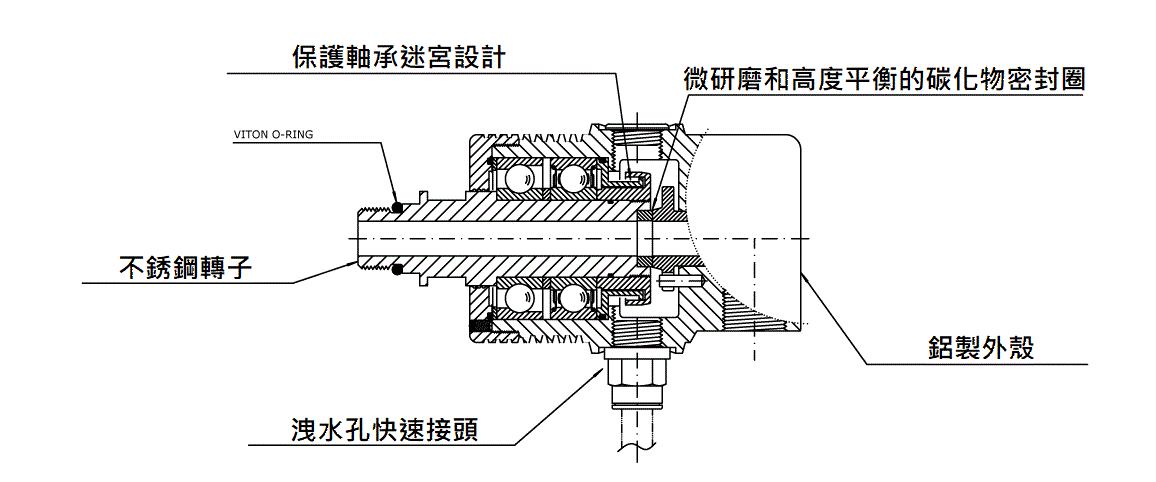 保護軸承迷宮設計

微研磨和高度平衡的碳化物密封圈

VITON O-RING

不銹鋼轉子

鋁製外殼

洩水孔快速接頭