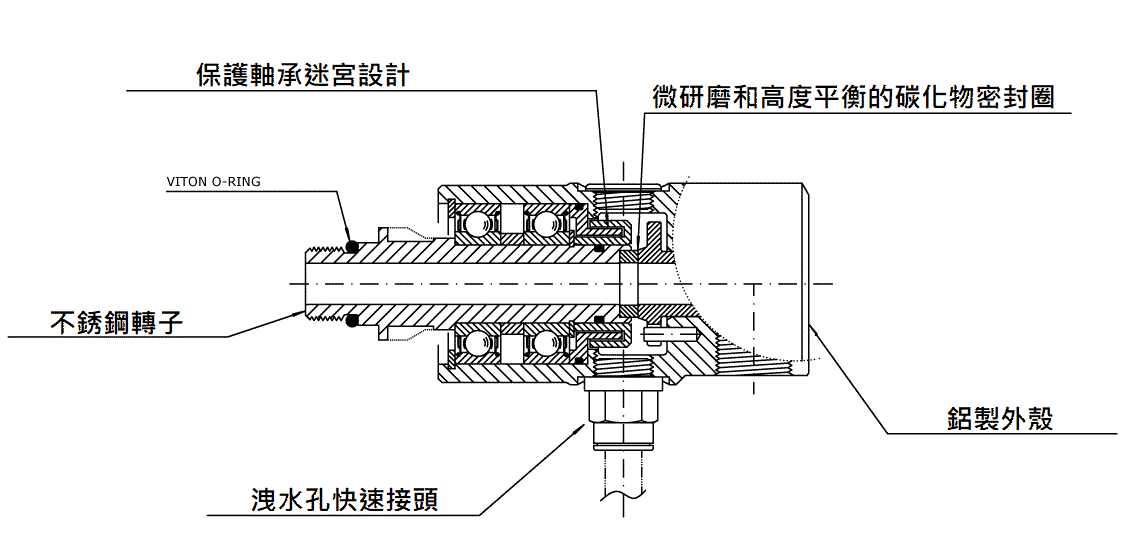 保護軸承迷宮設計

微研磨和高度平衡的碳化物密封圈

VITON O-RING

不銹鋼轉子

鋁製外殼

洩水孔快速接頭