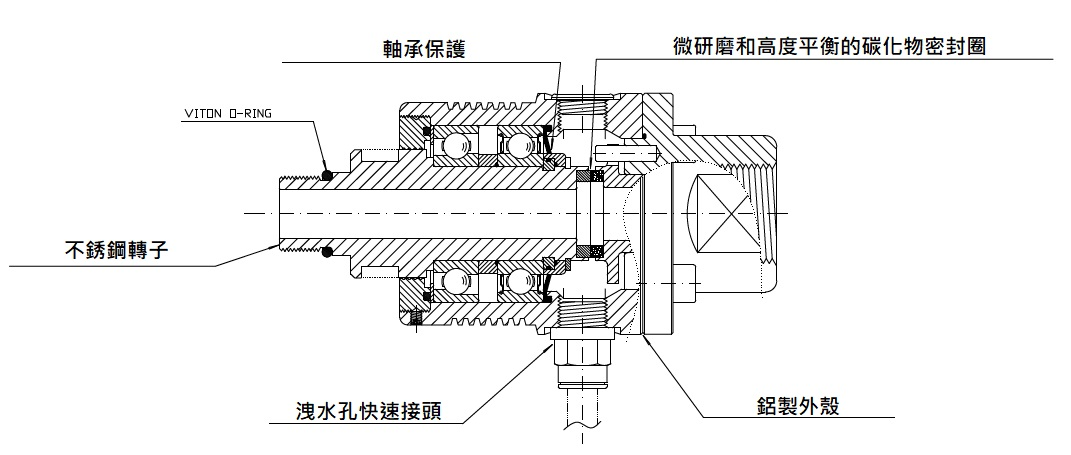 軸承保護

微研磨和高度平衡的碳化物密封圈

VITON O-RING

不銹鋼轉子

洩水孔快速接頭

鋁製外殼