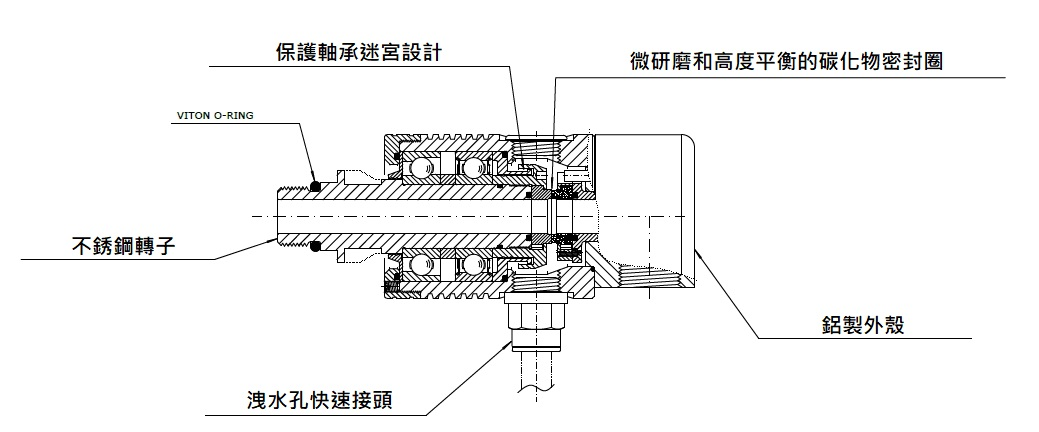 保護軸承迷宮設計

微研磨和高度平衡的碳化物密封圈

VITON O-RING

不銹鋼轉子

鋁製外殼

洩水孔快速接頭