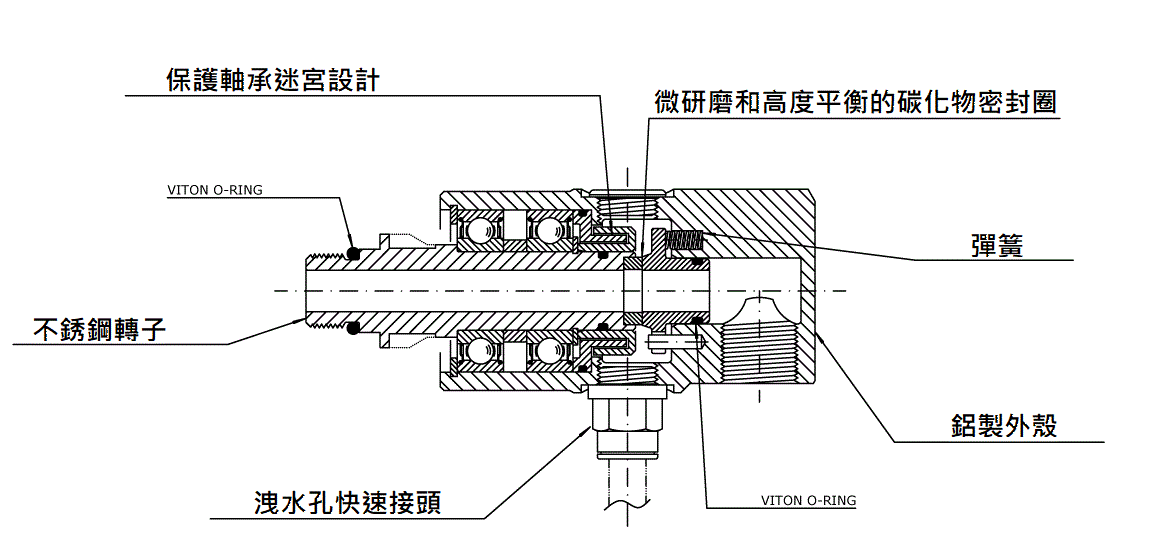 保護軸承迷宮設計

微研磨和高度平衡的碳化物密封圈

VITON O-RING

彈簧

不銹鋼轉子

鋁製外殼

洩水孔快速接頭

VITON O-RING