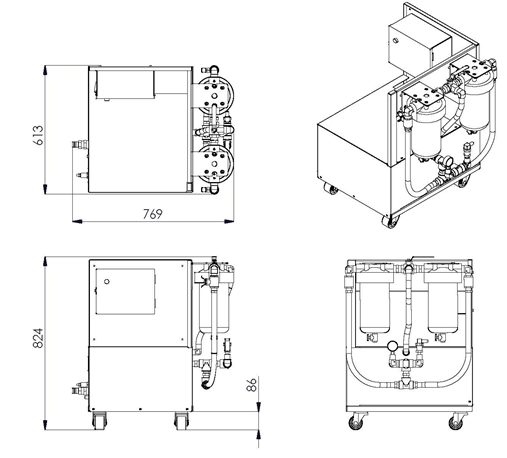 613

769

824

86