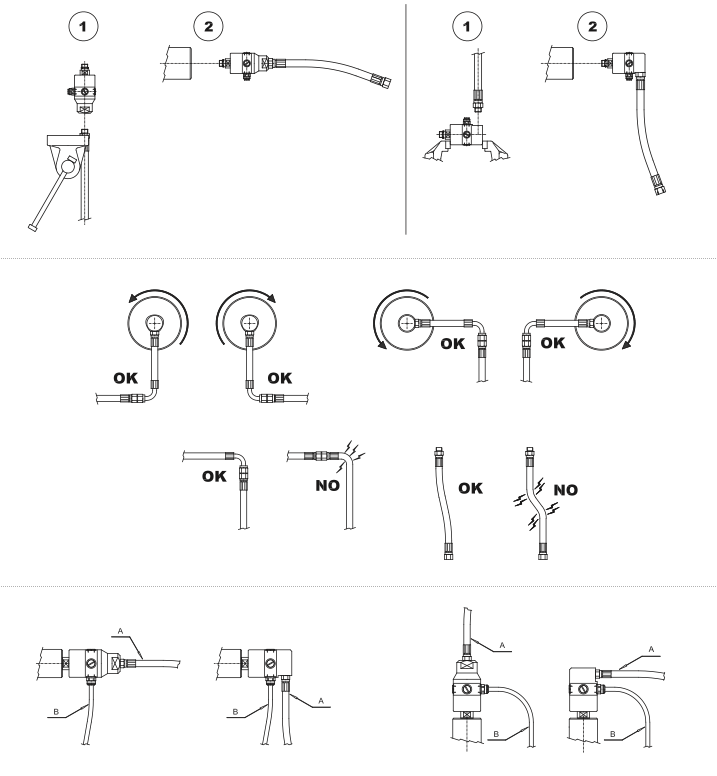 1
2
1
2

OK
OK
OK
OK

OK
NO
OK
NO

A
B
B
A
A
B
A
B